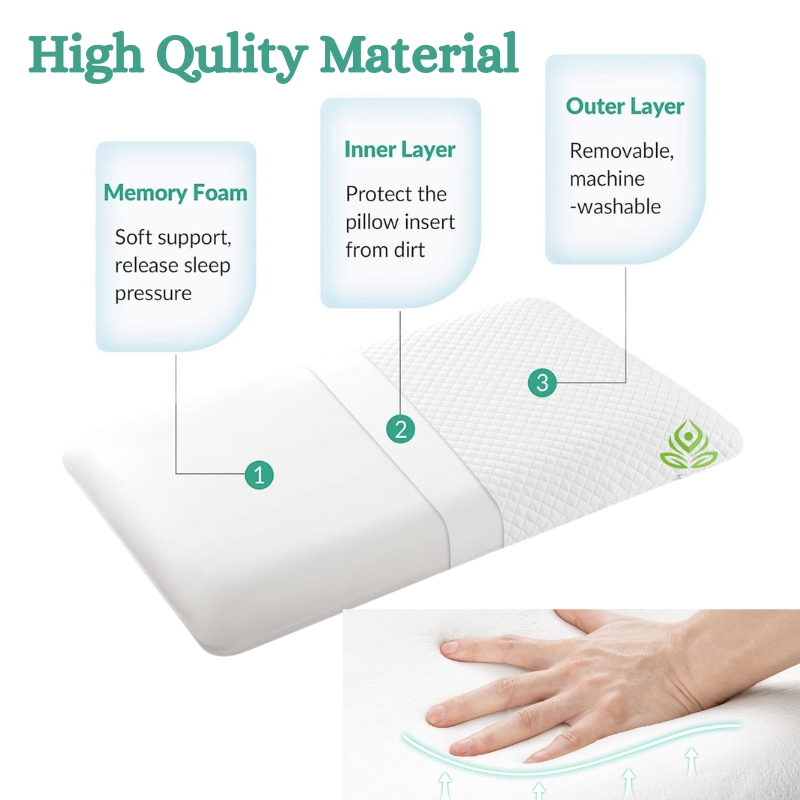 High Qulity Material

Memory Foam

Soft support, release sleep pressure

Inner Layer

Protect the pillow insert from dirt

Outer Layer

Removable, machine -washable

1

2

3